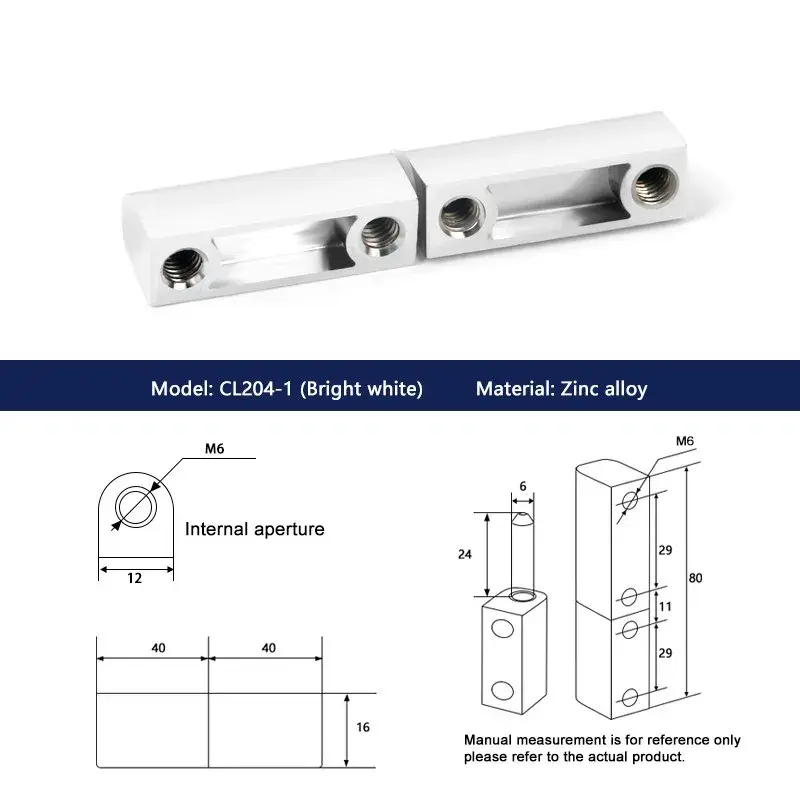 Model: CL204-1 (Bright white)    Material: Zinc alloy

M6

Internal aperture

12

40 40

16

6

24

M6

29

11

29

80

Manual measurement is for reference only please refer to the actual product.